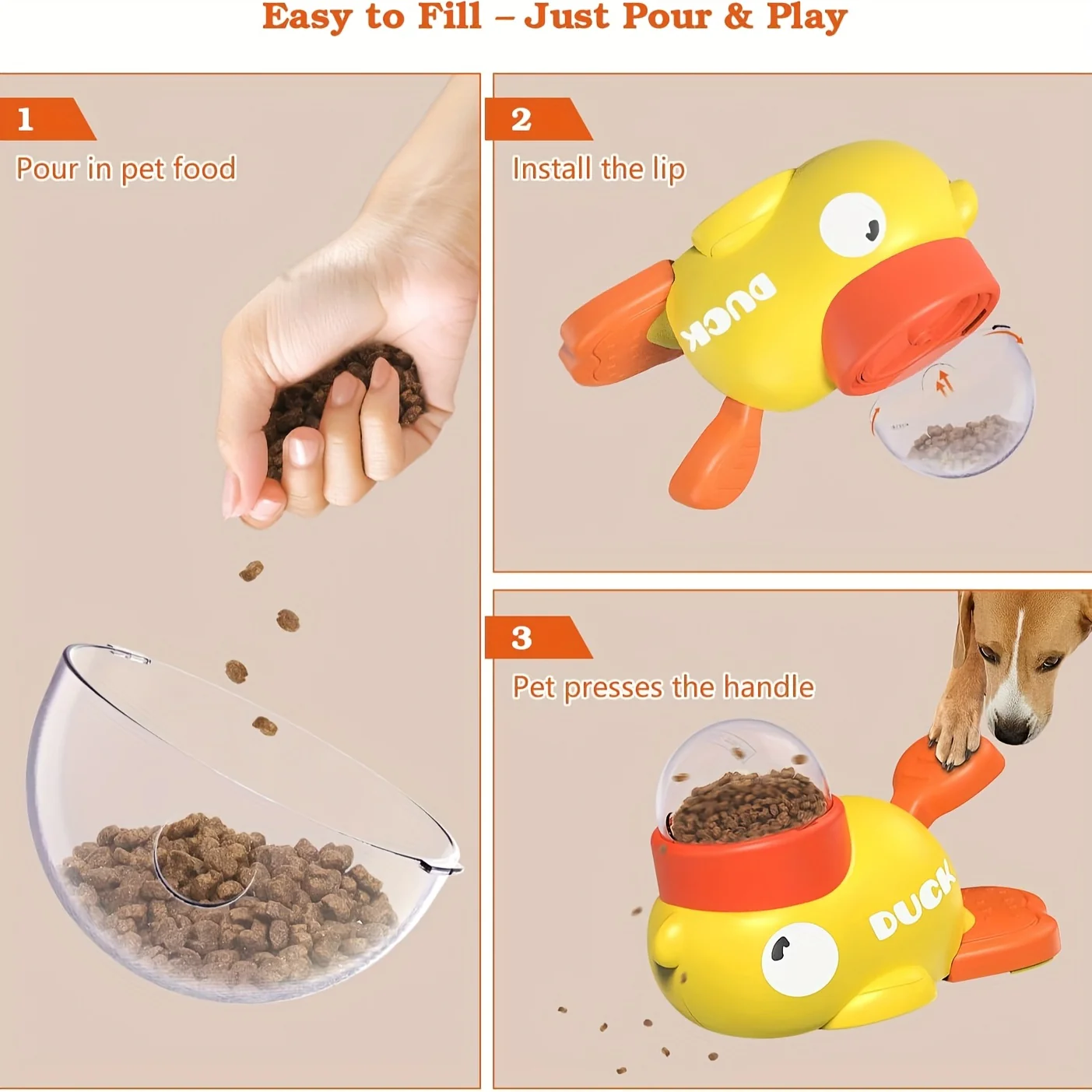 Easy to Fill – Just Pour & Play

1

Pour in pet food

2

Install the lip

DUCK

3

Pet presses the handle

DUCK